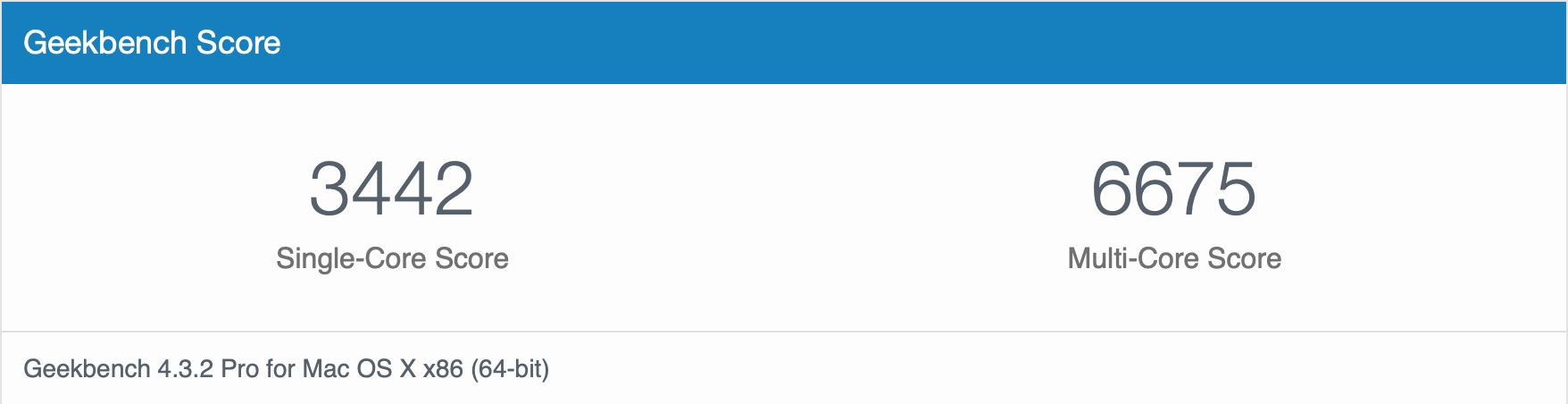 Geekbench Score

3442
Single-Core Score

6675
Multi-Core Score

Geekbench 4.3.2 Pro for Mac OS X x86 (64-bit)