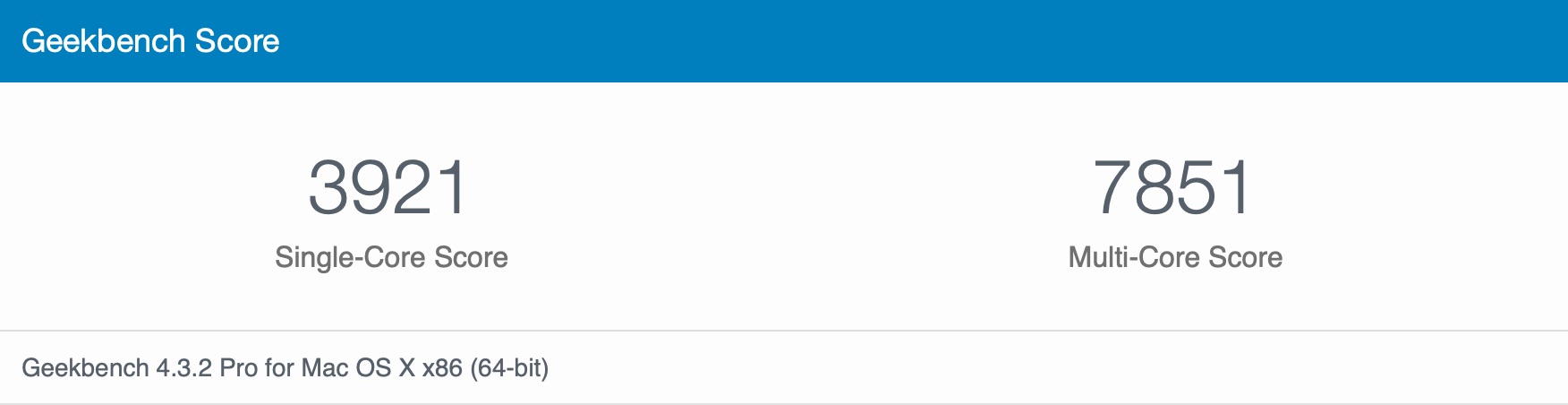 Geekbench Score

3921
Single-Core Score

7851
Multi-Core Score

Geekbench 4.3.2 Pro for Mac OS X x86 (64-bit)